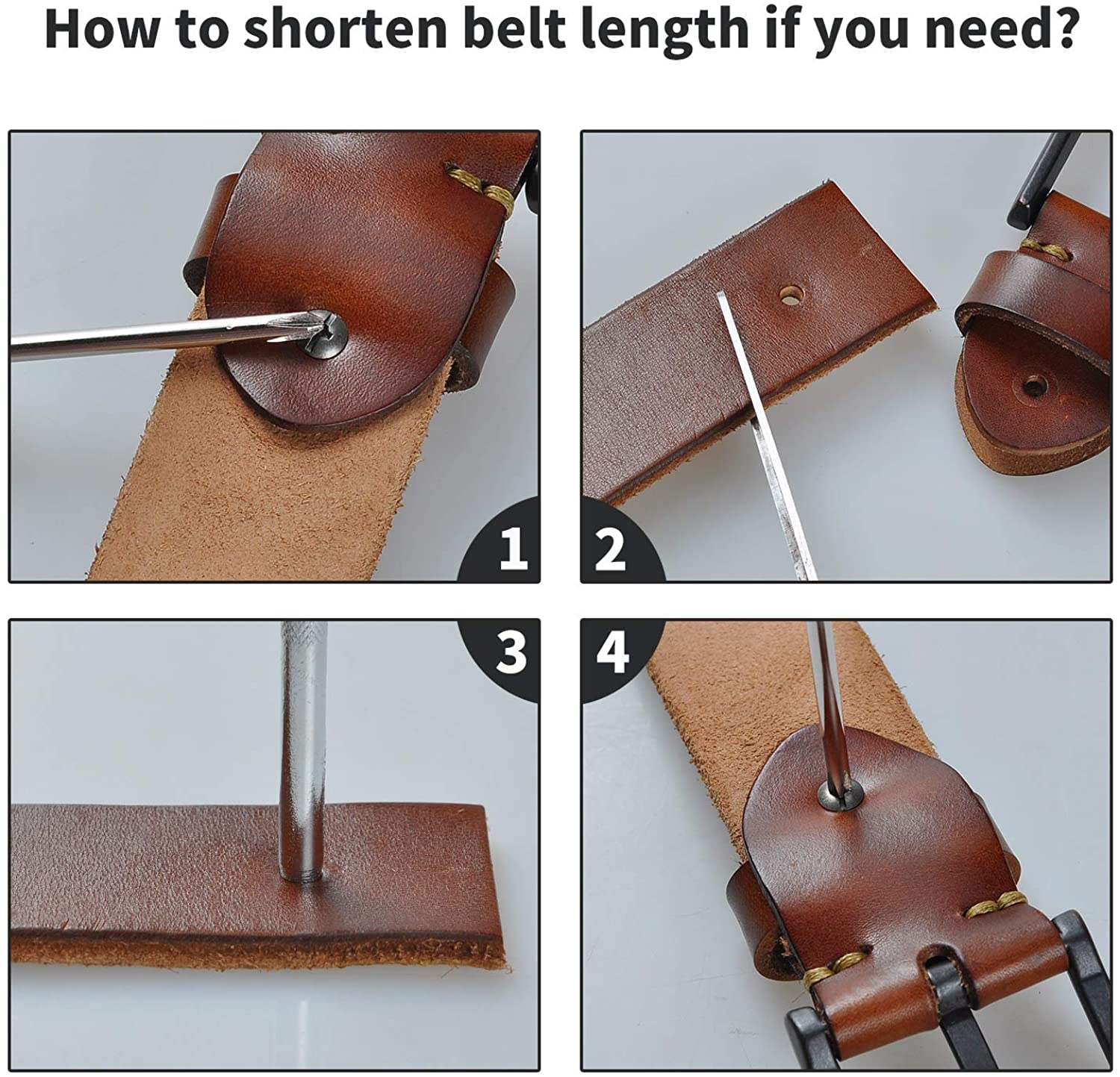 How to shorten belt length if you need?

1

2

3

4